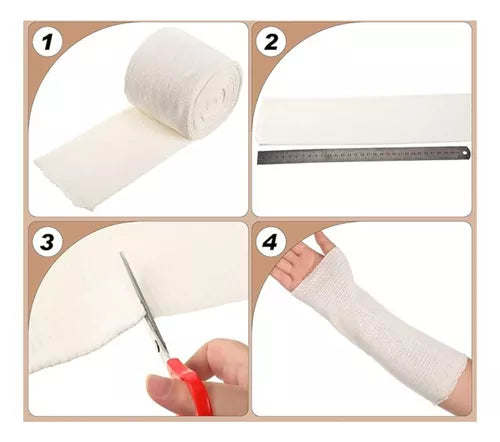 1

2

3

4