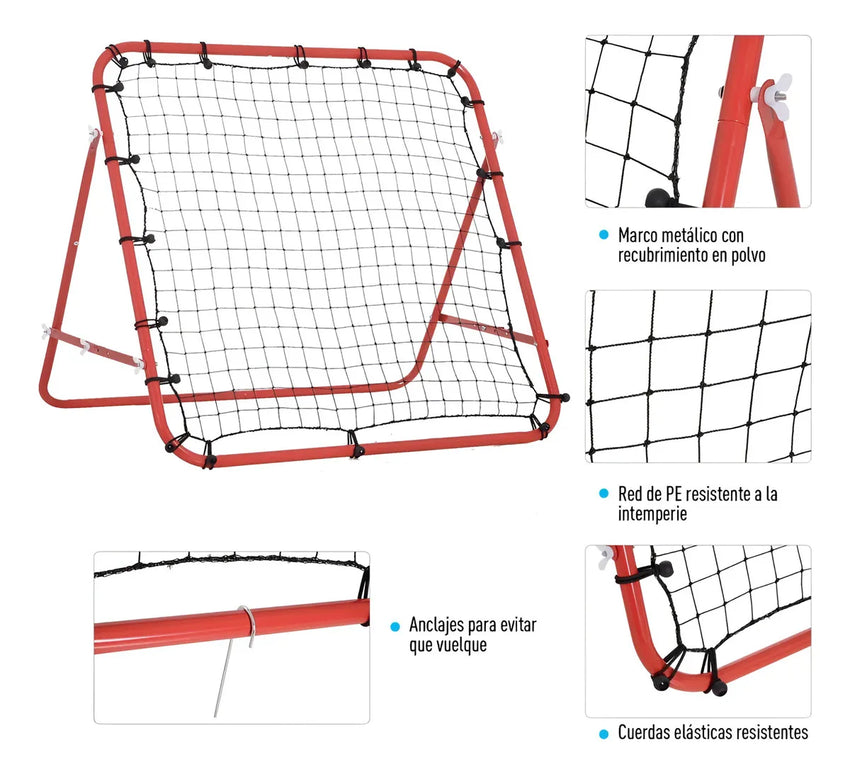 Marco metálico con recubrimiento en polvo

Red de PE resistente a la intemperie

Anclajes para evitar que vuelque

Cuerdas elásticas resistentes